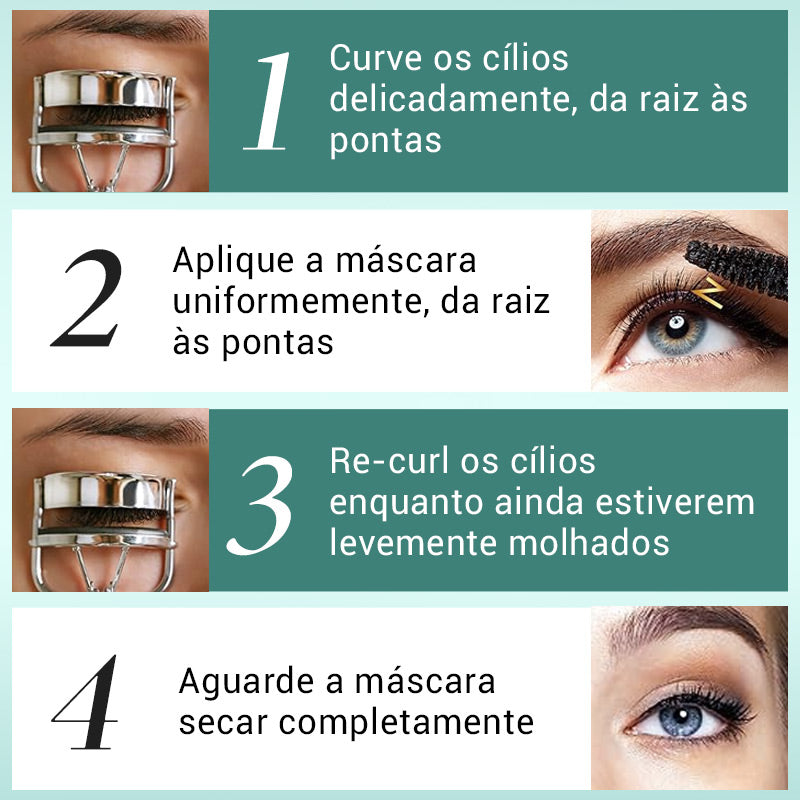 1 Curve os cílios delicadamente, da raiz às pontas

2 Aplique a máscara uniformemente, da raiz às pontas

3 Re-curl os cílios enquanto ainda estiverem levemente molhados

4 Aguarde a máscara secar completamente